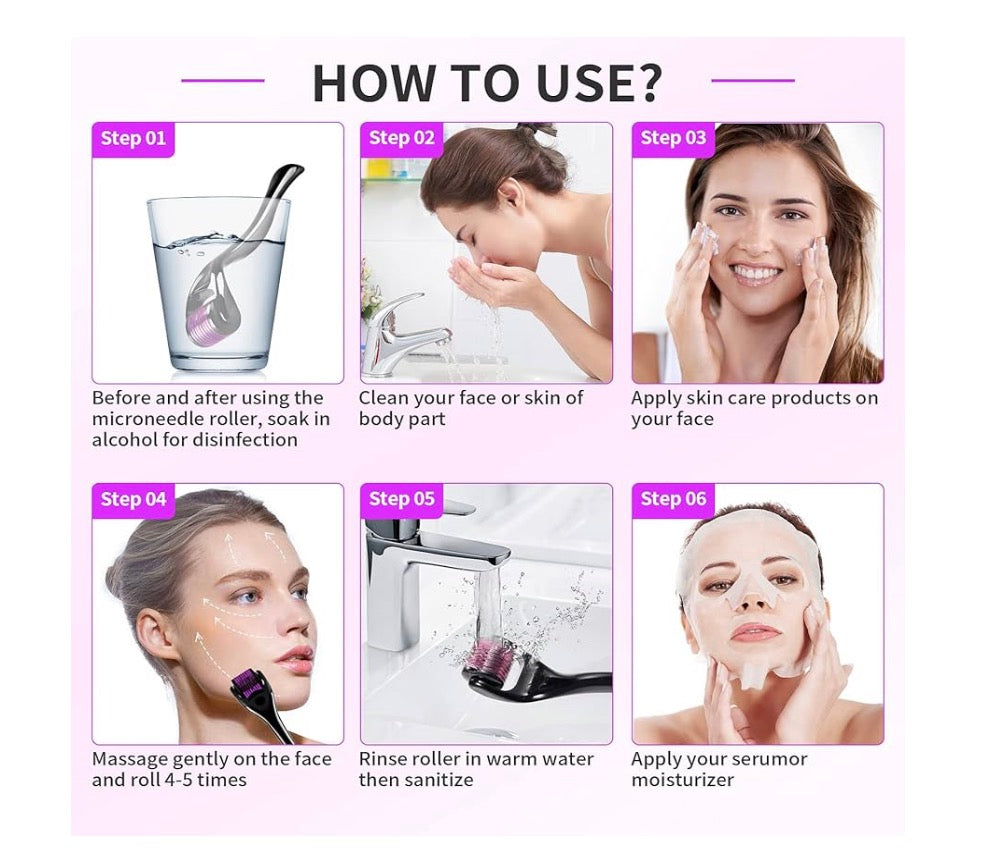 HOW TO USE?

Step 01

Before and after using the microneedle roller, soak in alcohol for disinfection

Step 02

Clean your face or skin of body part

Step 03

Apply skin care products on your face

Step 04

Massage gently on the face and roll 4-5 times

Step 05

Rinse roller in warm water then sanitize

Step 06

Apply your serumor moisturizer